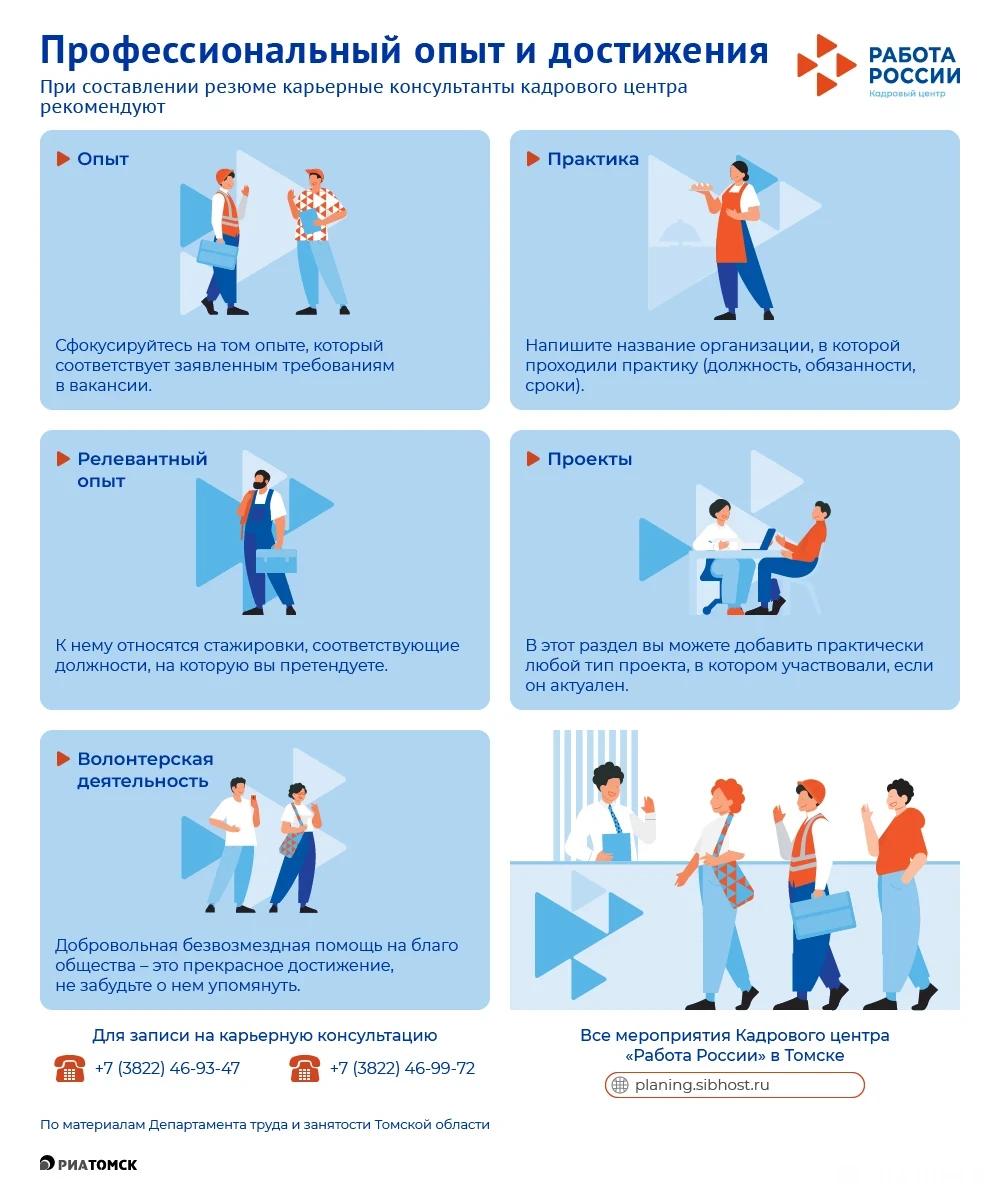 Профессиональный опыт и достижения

РАБОТА РОССИИ
Кадровый центр

При составлении резюме карьерные консультанты кадрового центра рекомендуют

Опыт

Сфокусируйтесь на том опыте, который соответствует заявленным требованиям в вакансии.

Практика

Напишите название организации, в которой проходили практику (должность, обязанности, сроки).

Релевантный опыт

К нему относятся стажировки, соответствующие должности, на которую вы претендуете.

Проекты

В этот раздел вы можете добавить практически любой тип проекта, в котором участвовали, если он актуален.

Волонтерская деятельность

Добровольная безвозмездная помощь на благо общества – это прекрасное достижение, не забудьте о нем упомянуть.

Для записи на карьерную консультацию

+7 (3822) 46-93-47

+7 (3822) 46-99-72

Все мероприятия Кадрового центра «Работа России» в Томске

planing.sibhost.ru

По материалам Департамента труда и занятости Томской области

РИАТОМСК